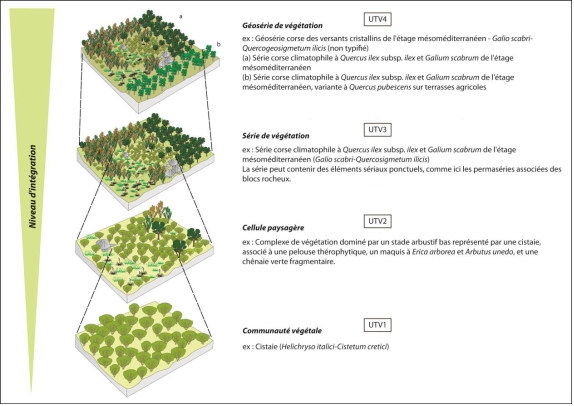 Niveau d'intégration

a

b

UTV4

Géosérie de végétation

ex : Géosérie corse des versants cristallins de l'étage mésoméditerranéen - Galio scabri-Quercogeosigmetum ilicis (non typifié)
(a) Série corse climatophile à Quercus ilex subsp. ilex et Galium scabrum de l'étage mésoméditerranéen
(b) Série corse climatophile à Quercus ilex subsp. ilex et Galium scabrum de l'étage mésoméditerranéen, variante à Quercus pubescens sur terrasses agricoles

UTV3

Série de végétation

ex : Série corse climatophile à Quercus ilex subsp. ilex et Galium scabrum de l'étage mésoméditerranéen (Galio scabri-Quercosigmetum ilicis)
La série peut contenir des éléments sériaux ponctuels, comme ici les permaséries associées des blocs rocheux.

UTV2

Cellule paysagère

ex : Complexe de végétation dominé par un stade arbustif bas représenté par une cistaie, associé à une pelouse thérophytique, un maquis à Erica arborea et Arbutus unedo, et une chênaie verte fragmentaire.

UTV1

Communauté végétale

ex : Cistaie (Helichryso italici-Cistetum cretici)